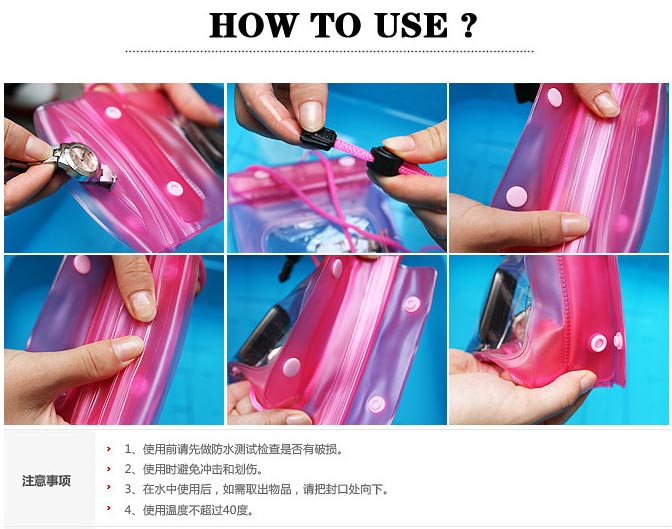 HOW TO USE ?

注意事项

1、使用前请先做防水测试检查是否有破损。

2、使用时避免冲击和划伤。

3、在水中使用后，如需取出物品，请把封口处向下。

4、使用温度不超过40度。